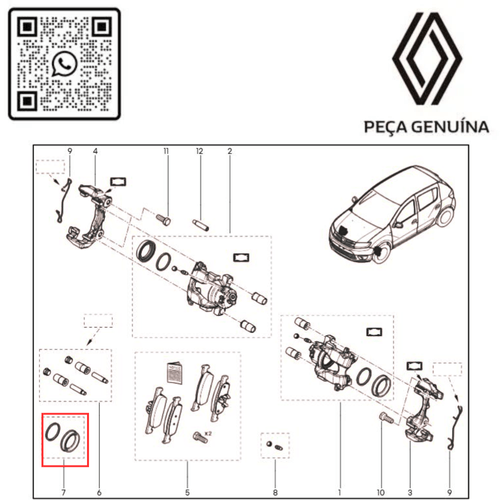 PEÇA GENUÍNA

9 4 11 12 2

x2

7 6 5 8 1 10 3 9